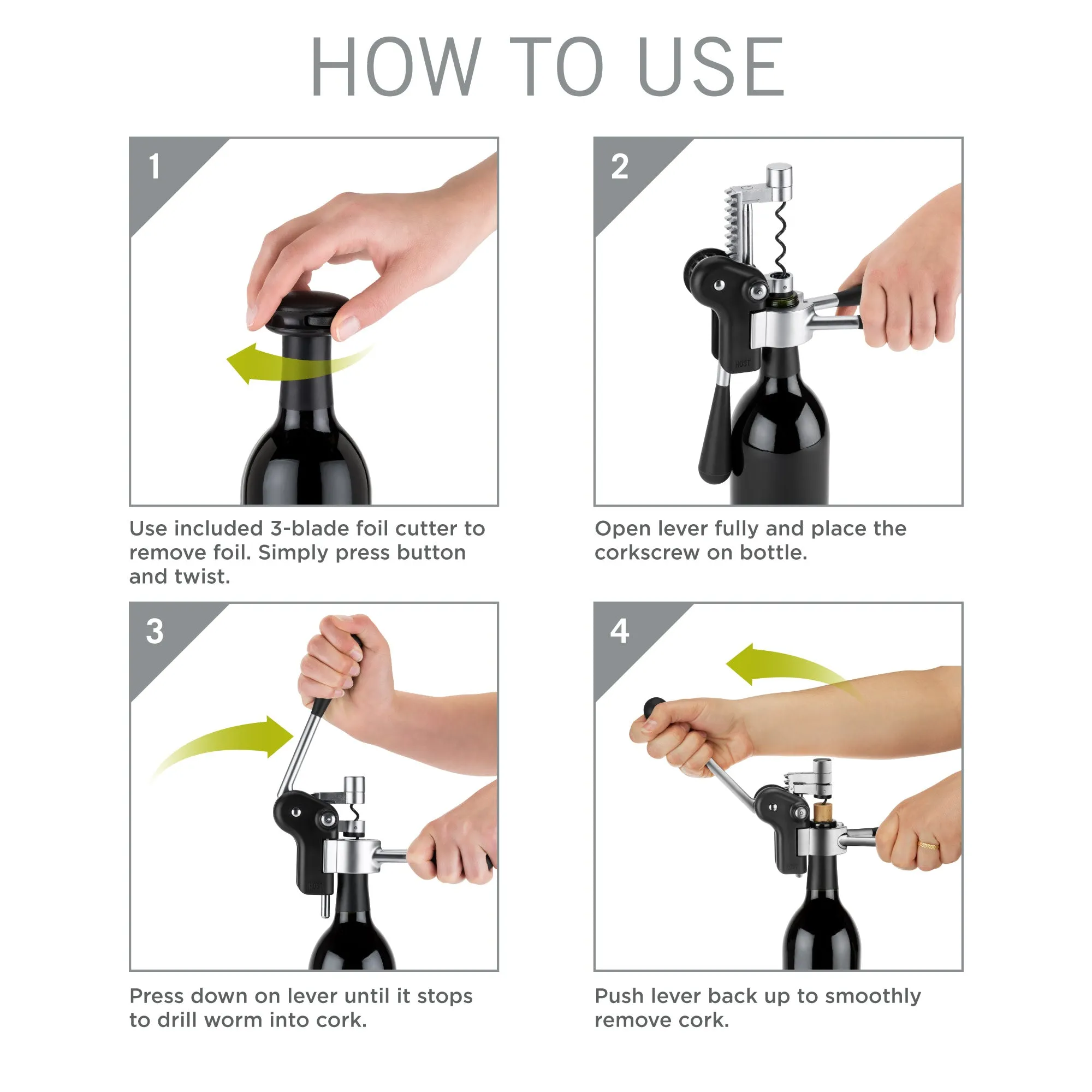 HOW TO USE

1

Use included 3-blade foil cutter to remove foil. Simply press button and twist.

2

HOST

Open lever fully and place the corkscrew on bottle.

3

Press down on lever until it stops to drill worm into cork.

4

Push lever back up to smoothly remove cork.